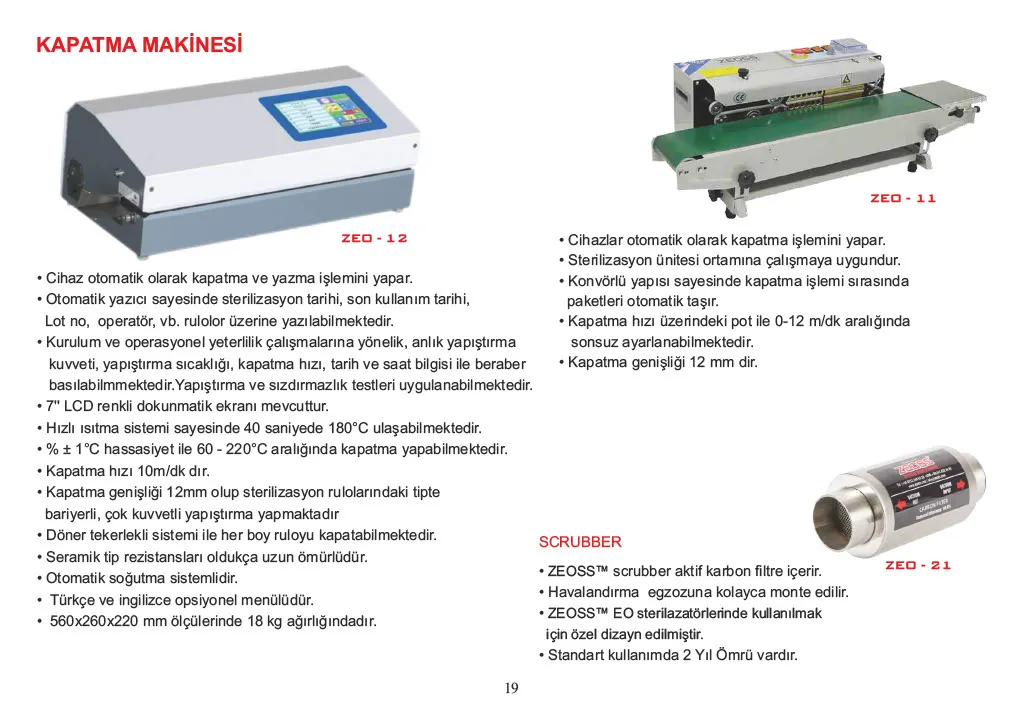 KAPATMA MAKİNESİ

ZEO - 12

• Cihaz otomatik olarak kapatma ve yazma işlemini yapar.
• Otomatik yazıcı sayesinde sterilizasyon tarihi, son kullanım tarihi, Lot no, operatör, vb. rulolor üzerine yazılabilmektedir.
• Kurulum ve operasyonel yeterlilik çalışmalarına yönelik, anlık yapıştırma kuvveti, yapıştırma sıcaklığı, kapatma hızı, tarih ve saat bilgisi ile beraber basılabilmmektedir.Yapıştırma ve sızdırmazlık testleri uygulanabilmektedir.
• 7" LCD renkli dokunmatik ekranı mevcuttur.
• Hızlı ısıtma sistemi sayesinde 40 saniyede 180°C ulaşabilmektedir.
• % ± 1°C hassasiyet ile 60 - 220°C aralığında kapatma yapabilmektedir.
• Kapatma hızı 10m/dk dır.
• Kapatma genişliği 12mm olup sterilizasyon rulolarındaki tipte bariyerli, çok kuvvetli yapıştırma yapmaktadır
• Döner tekerlekli sistemi ile her boy ruloyu kapatabilmektedir.
• Seramik tip rezistansları oldukça uzun ömürlüdür.
• Otomatik soğutma sistemlidir.
• Türkçe ve ingilizce opsiyonel menülüdür.
• 560x260x220 mm ölçülerinde 18 kg ağırlığındadır.

ZEOSS

ZEO - 11

• Cihazlar otomatik olarak kapatma işlemini yapar.
• Sterilizasyon ünitesi ortamına çalışmaya uygundur.
• Konvörlü yapısı sayesinde kapatma işlemi sırasında paketleri otomatik taşır.
• Kapatma hızı üzerindeki pot ile 0-12 m/dk aralığında sonsuz ayarlanabilmektedir.
• Kapatma genişliği 12 mm dir.

ZEOSS

ZEO - 21

SCRUBBER

• ZEOSS™ scrubber aktif karbon filtre içerir.
• Havalandırma egzozuna kolayca monte edilir.
• ZEOSS™ EO sterilazatörlerinde kullanılmak için özel dizayn edilmiştir.
• Standart kullanımda 2 Yıl Ömrü vardır.

19